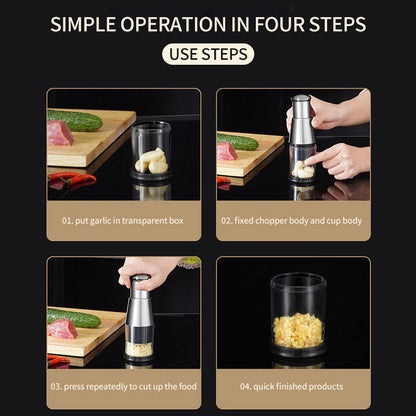 SIMPLE OPERATION IN FOUR STEPS

USE STEPS

01. put garlic in transparent box

02. fixed chopper body and cup body

03. press repeatedly to cut up the food

04. quick finished products