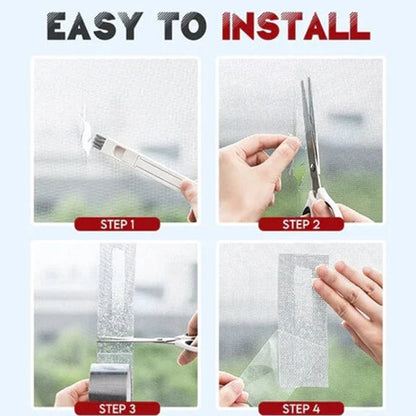 EASY TO INSTALL

STEP 1

STEP 2

STEP 3

STEP 4